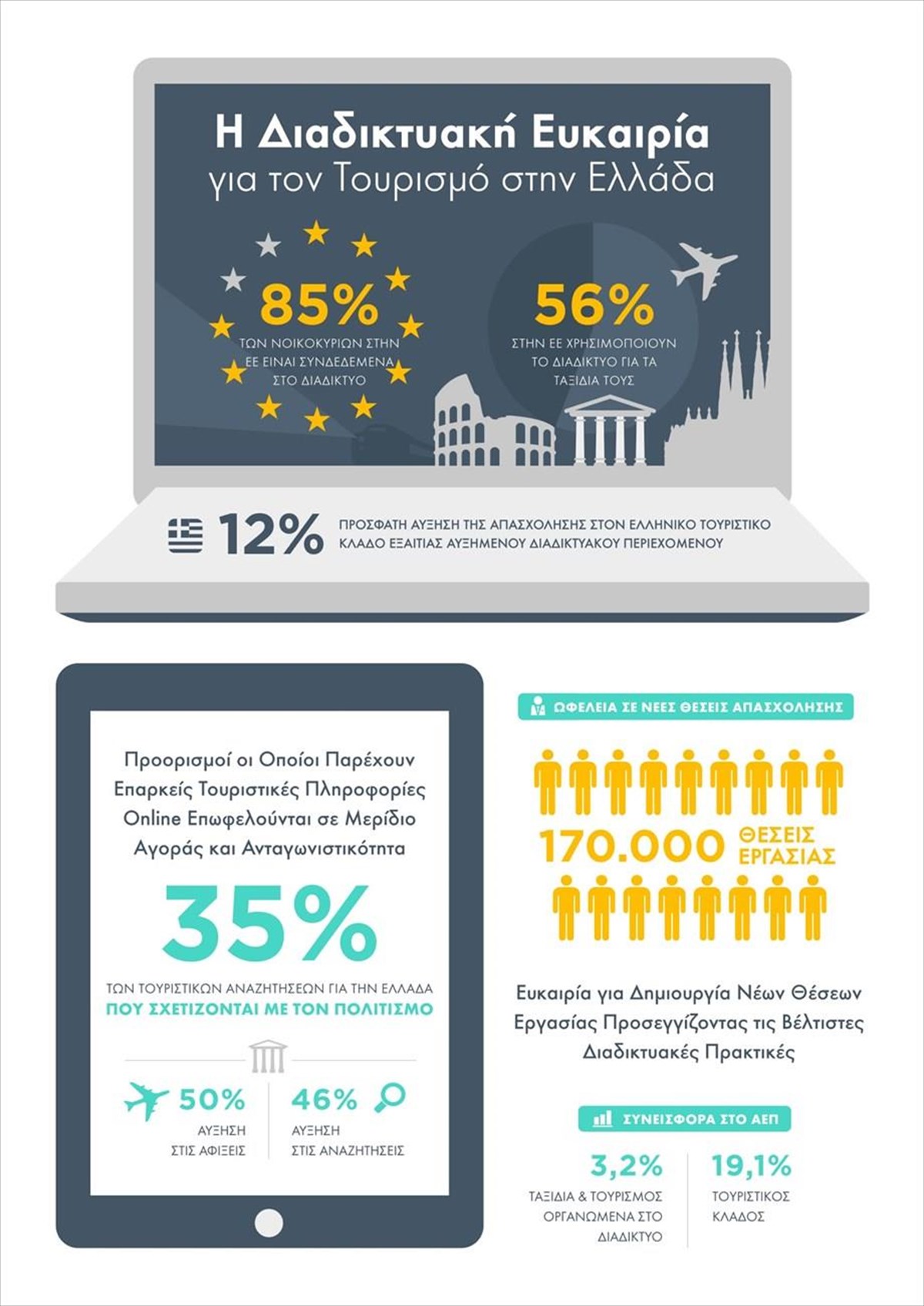 Η Διαδικτυακή Ευκαιρία
για τον Τουρισμό στην Ελλάδα

85%
ΤΩΝ ΝΟΙΚΟΚΥΡΙΩΝ ΣΤΗΝ ΕΕ ΕΙΝΑΙ ΣΥΝΔΕΔΕΜΕΝΑ ΣΤΟ ΔΙΑΔΙΚΤΥΟ

56%
ΣΤΗΝ ΕΕ ΧΡΗΣΙΜΟΠΟΙΟΥΝ ΤΟ ΔΙΑΔΙΚΤΥΟ ΓΙΑ ΤΑ ΤΑΞΙΔΙΑ ΤΟΥΣ

12%
ΠΡΟΣΦΑΤΗ ΑΥΞΗΣΗ ΤΗΣ ΑΠΑΣΧΟΛΗΣΗΣ ΣΤΟΝ ΕΛΛΗΝΙΚΟ ΤΟΥΡΙΣΤΙΚΟ ΚΛΑΔΟ ΕΞΑΙΤΙΑΣ ΑΥΞΗΜΕΝΟΥ ΔΙΑΔΙΚΤΥΑΚΟΥ ΠΕΡΙΕΧΟΜΕΝΟΥ

Προορισμοί οι Οποίοι Παρέχουν Επαρκείς Τουριστικές Πληροφορίες Online Επωφελούνται σε Μερίδιο Αγοράς και Ανταγωνιστικότητα

35%
ΤΩΝ ΤΟΥΡΙΣΤΙΚΩΝ ΑΝΑΖΗΤΗΣΕΩΝ ΓΙΑ ΤΗΝ ΕΛΛΑΔΑ
ΠΟΥ ΣΧΕΤΙΖΟΝΤΑΙ ΜΕ ΤΟΝ ΠΟΛΙΤΙΣΜΟ

50%
ΑΥΞΗΣΗ ΣΤΙΣ ΑΦΙΞΕΙΣ

46%
ΑΥΞΗΣΗ ΣΤΙΣ ΑΝΑΖΗΤΗΣΕΙΣ

ΩΦΕΛΕΙΑ ΣΕ ΝΕΕΣ ΘΕΣΕΙΣ ΑΠΑΣΧΟΛΗΣΗΣ

170.000 ΘΕΣΕΙΣ ΕΡΓΑΣΙΑΣ

Ευκαιρία για Δημιουργία Νέων Θέσεων Εργασίας Προσεγγίζοντας τις Βέλτιστες Διαδικτυακές Πρακτικές

ΣΥΝΕΙΣΦΟΡΑ ΣΤΟ ΑΕΠ

3,2%
ΤΑΞΙΔΙΑ & ΤΟΥΡΙΣΜΟΣ ΟΡΓΑΝΩΜΕΝΑ ΣΤΟ ΔΙΑΔΙΚΤΥΟ

19,1%
ΤΟΥΡΙΣΤΙΚΟΣ ΚΛΑΔΟΣ